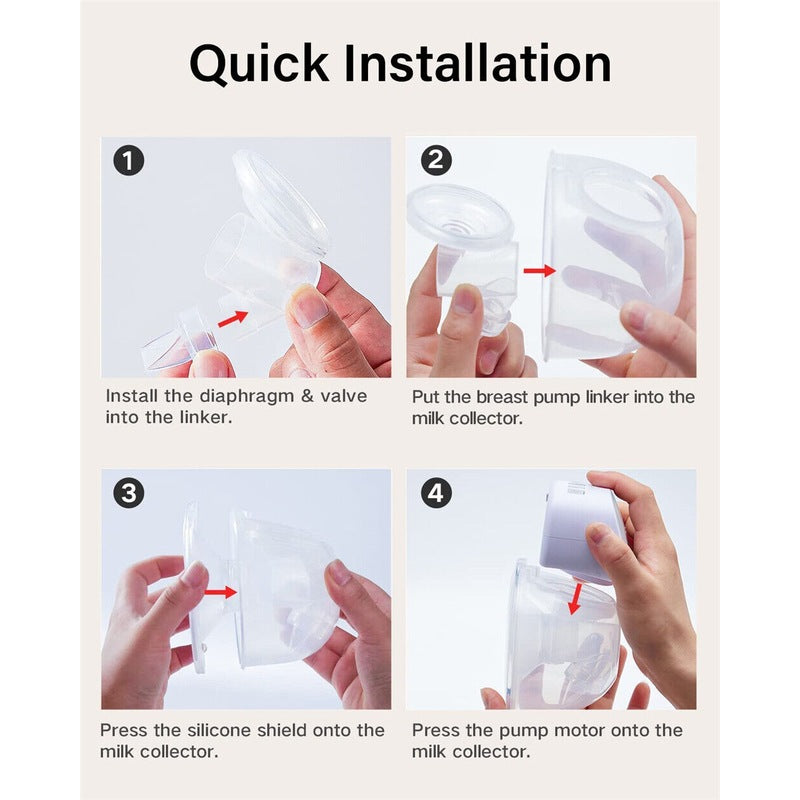 Quick Installation

1

Install the diaphragm & valve into the linker.

2

Put the breast pump linker into the milk collector.

3

Press the silicone shield onto the milk collector.

4

Press the pump motor onto the milk collector.